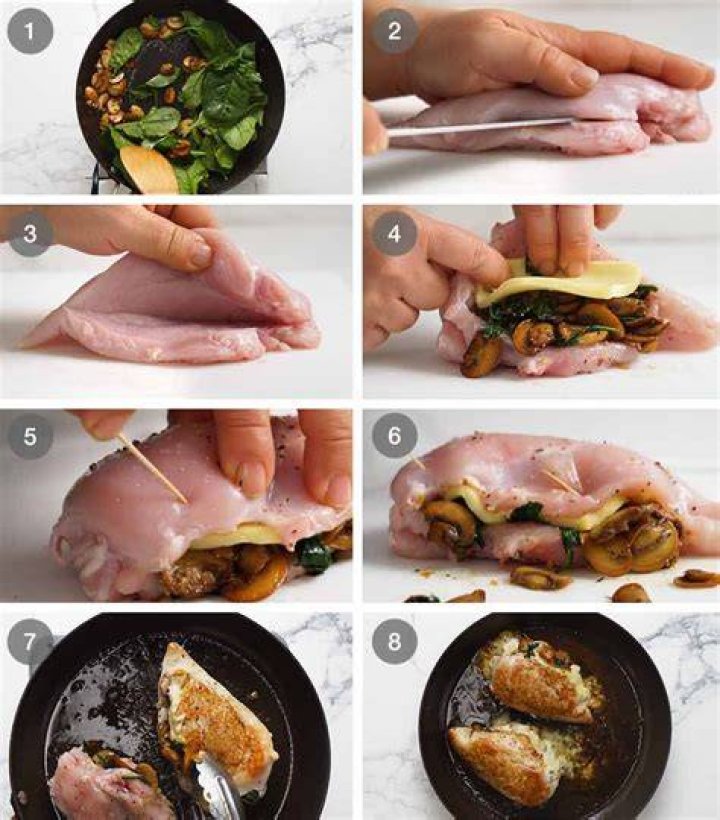 1

2

3

4

5

6

7

8